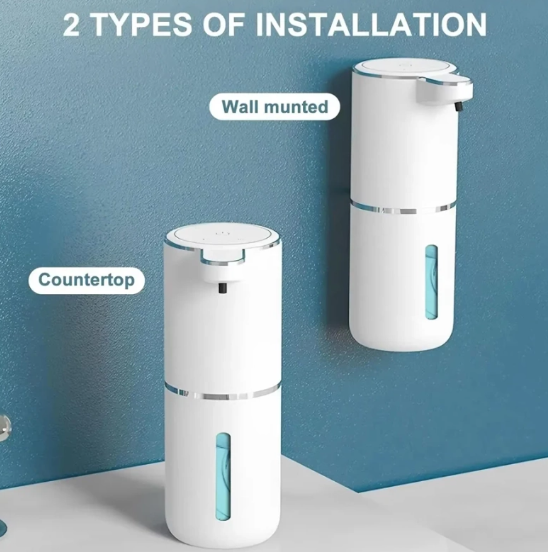 2 TYPES OF INSTALLATION

Wall munted

Countertop